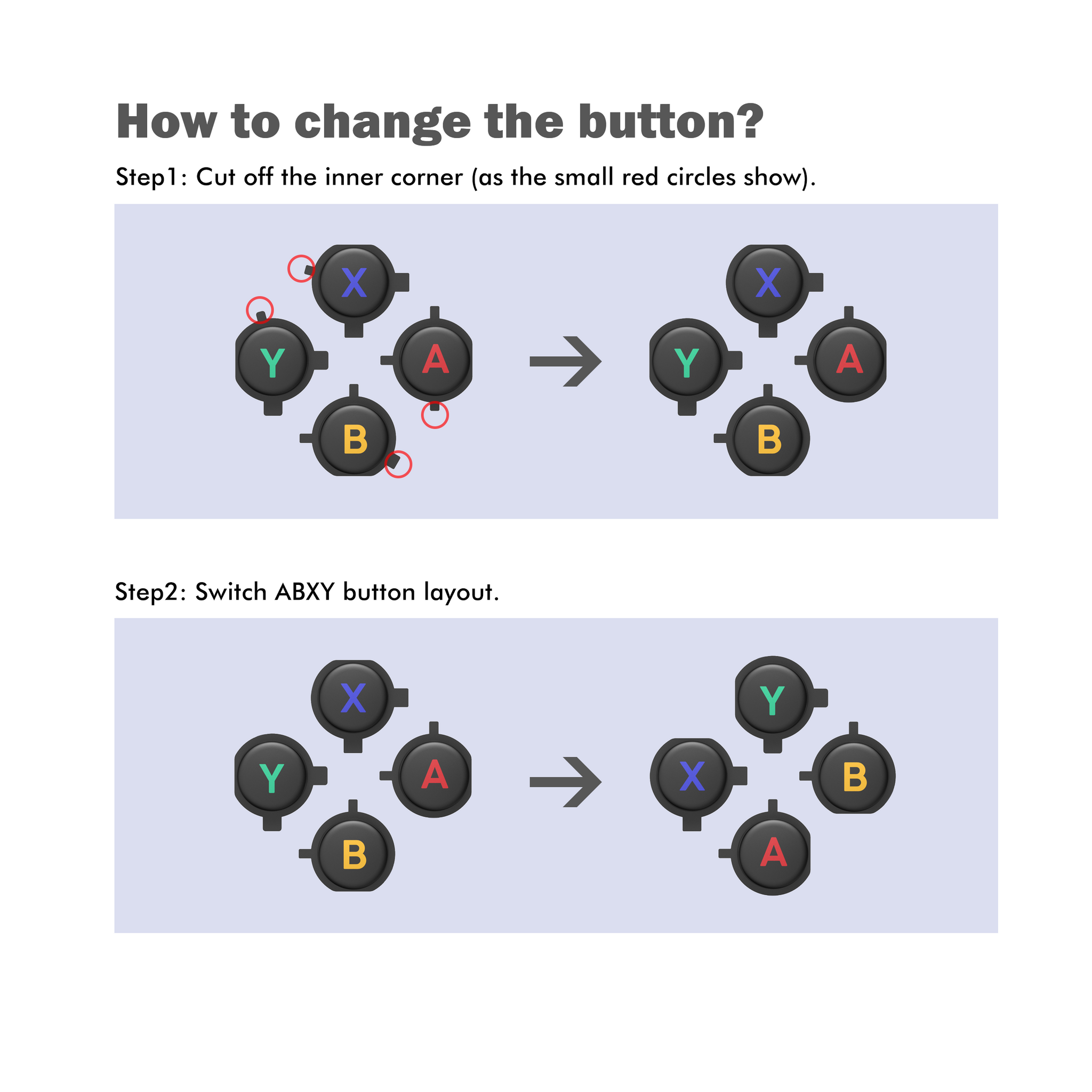 How to change the button?

Step1: Cut off the inner corner (as the small red circles show).

X
Y
A
B

X
Y
A
B

Step2: Switch ABXY button layout.

X
Y
A
B

Y
X
B
A